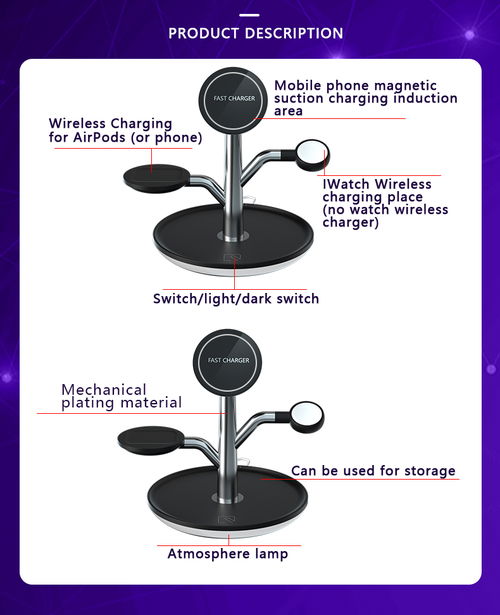 PRODUCT DESCRIPTION

FAST CHARGER

Mobile phone magnetic suction charging induction area

Wireless Charging for AirPods (or phone)

IWatch Wireless charging place (no watch wireless charger)

Switch/light/dark switch

FAST CHARGER

Mechanical plating material

Can be used for storage

Atmosphere lamp